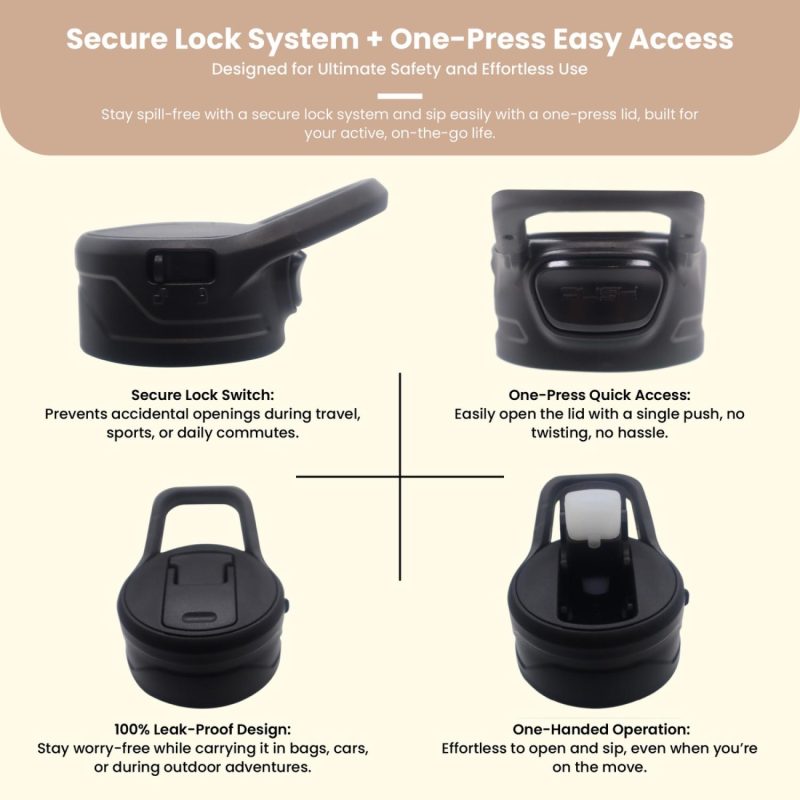 Secure Lock System + One-Press Easy Access

Designed for Ultimate Safety and Effortless Use

Stay spill-free with a secure lock system and sip easily with a one-press lid, built for your active, on-the-go life.

PUSH

Secure Lock Switch:
Prevents accidental openings during travel, sports, or daily commutes.

One-Press Quick Access:
Easily open the lid with a single push, no twisting, no hassle.

100% Leak-Proof Design:
Stay worry-free while carrying it in bags, cars, or during outdoor adventures.

One-Handed Operation:
Effortless to open and sip, even when you're on the move.